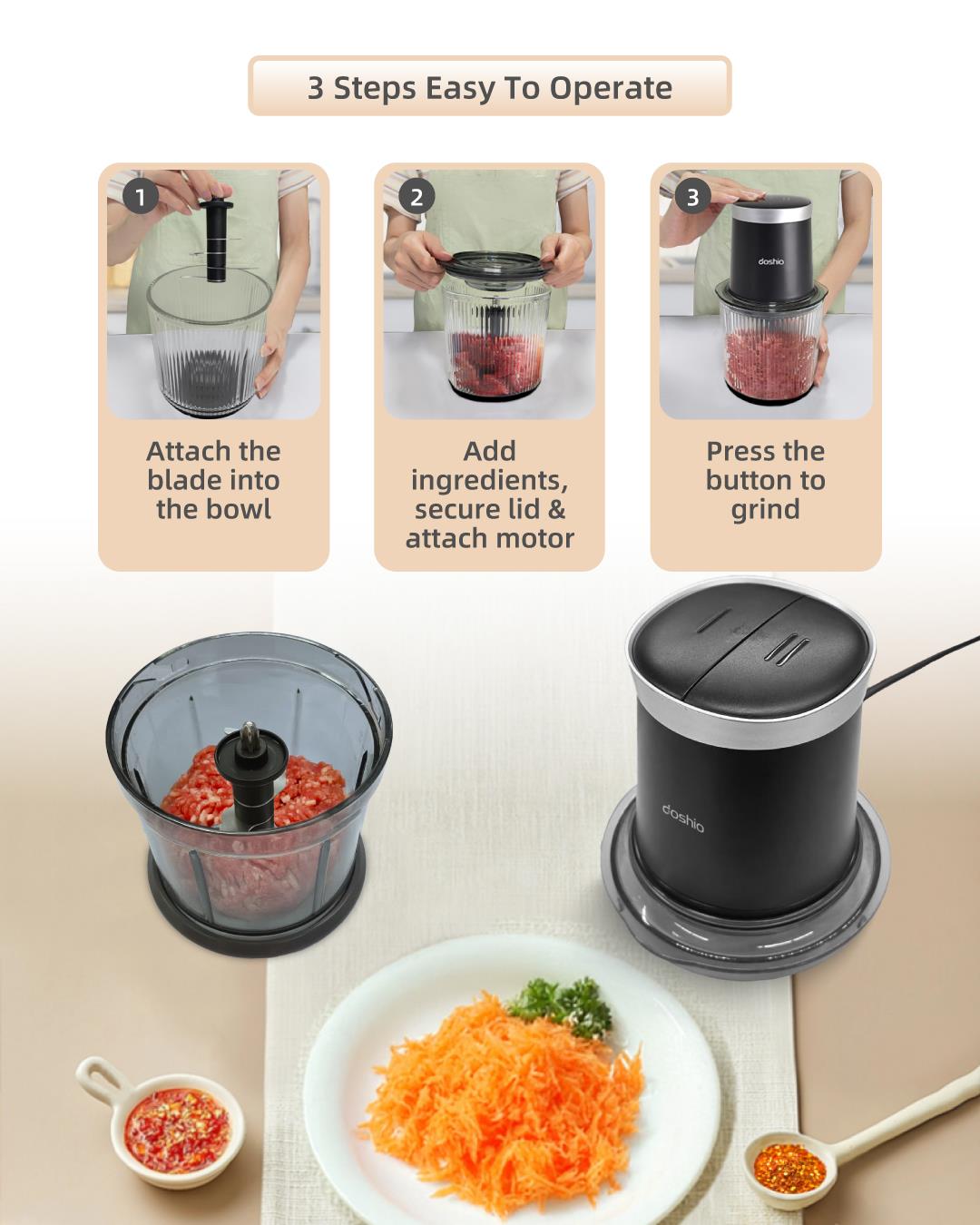 3 Steps Easy To Operate

1

Attach the blade into the bowl

2

Add ingredients, secure lid & attach motor

3

doshio

Press the button to grind

doshio