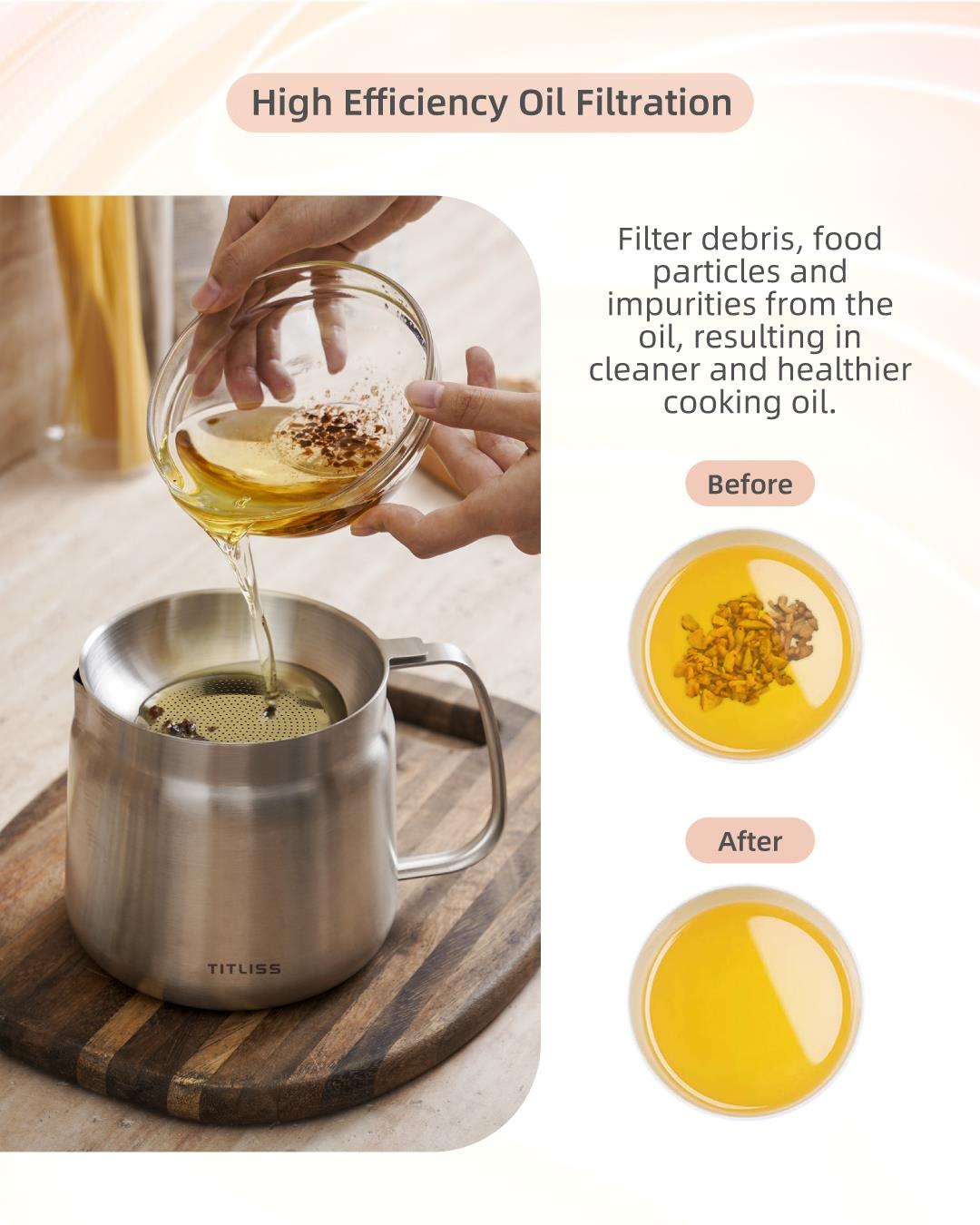 High Efficiency Oil Filtration

TITLISS

Filter debris, food particles and impurities from the oil, resulting in cleaner and healthier cooking oil.

Before

After